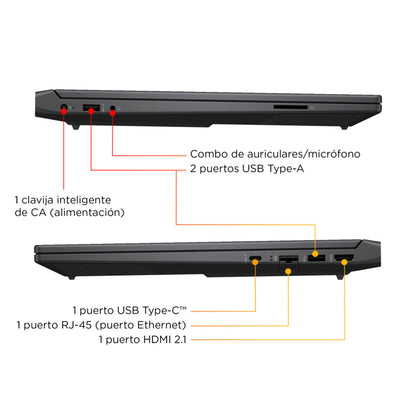 Combo de auriculares/micrófono
2 puertos USB Type-A

1 clavija inteligente de CA (alimentación)

1 puerto USB Type-C™
1 puerto RJ-45 (puerto Ethernet)
1 puerto HDMI 2.1